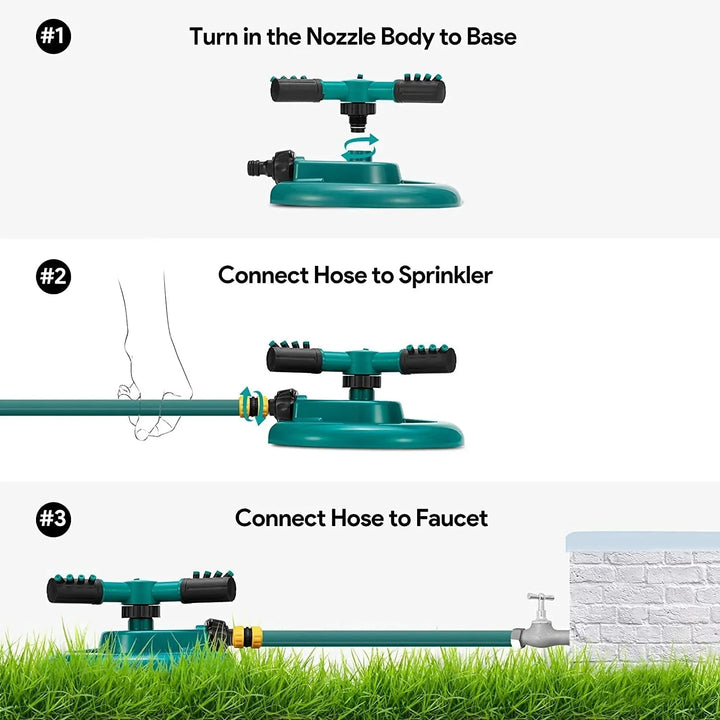 #1
Turn in the Nozzle Body to Base

#2
Connect Hose to Sprinkler

#3
Connect Hose to Faucet