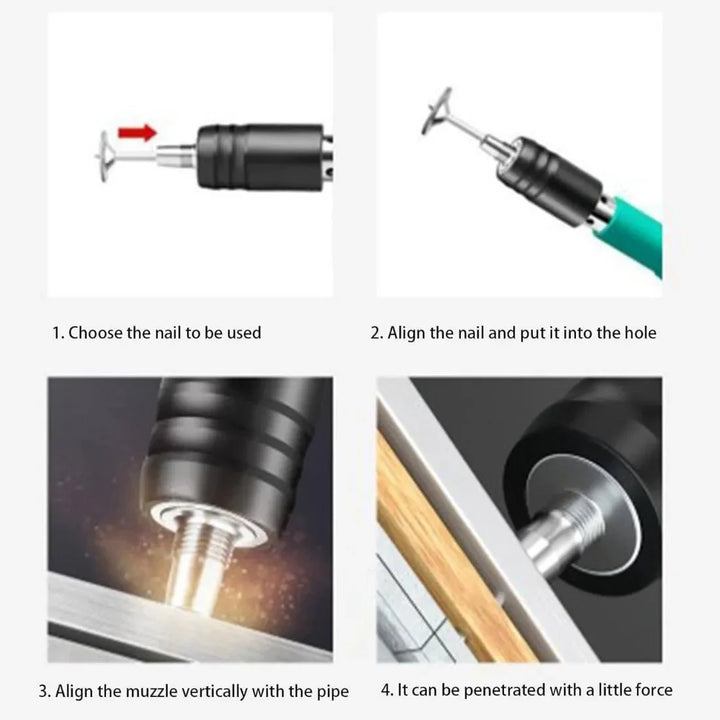 1. Choose the nail to be used

2. Align the nail and put it into the hole

3. Align the muzzle vertically with the pipe

4. It can be penetrated with a little force